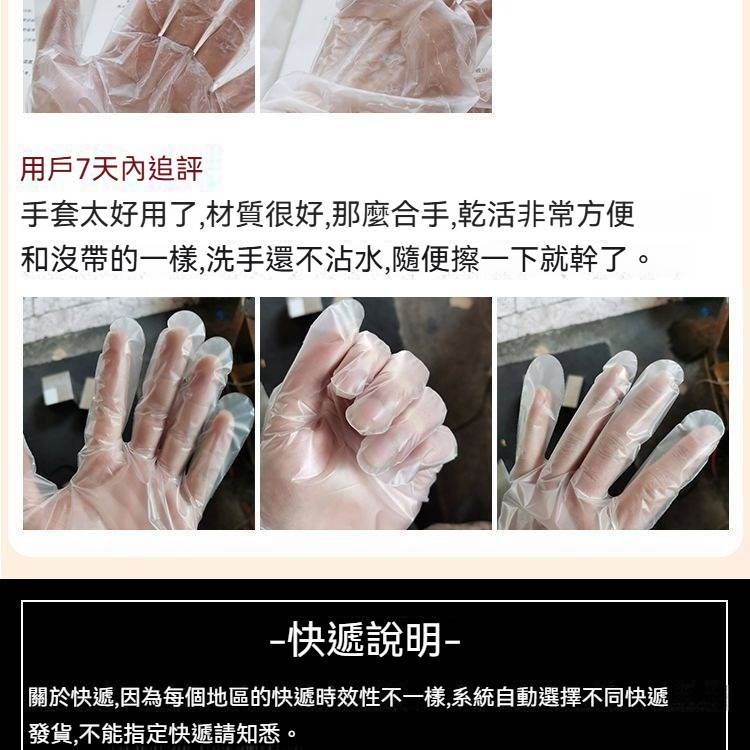 用戶7天內追評

手套太好用了,材質很好,那麼合手,乾活非常方便和沒帶的一樣,洗手還不沾水,隨便擦一下就幹了。

-快遞說明-

關於快遞,因為每個地區的快遞時效性不一樣,系統自動選擇不同快遞發貨,不能指定快遞請知悉。